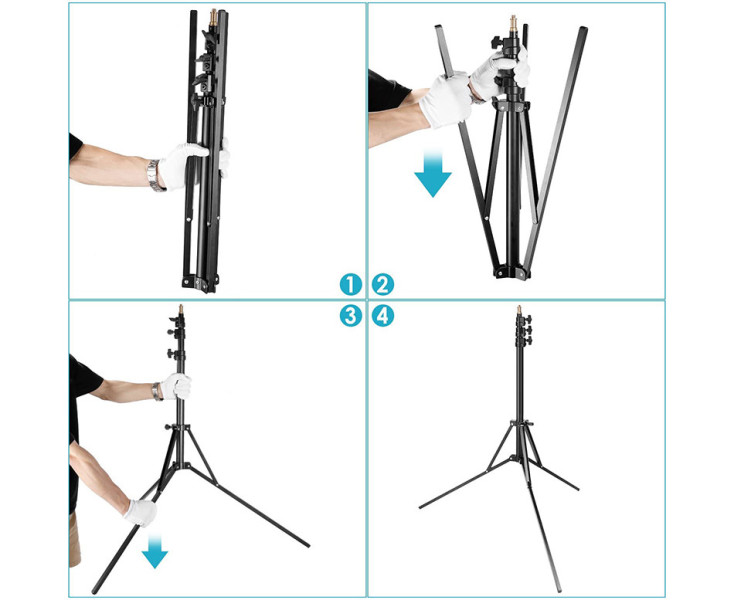 1 2
3 4